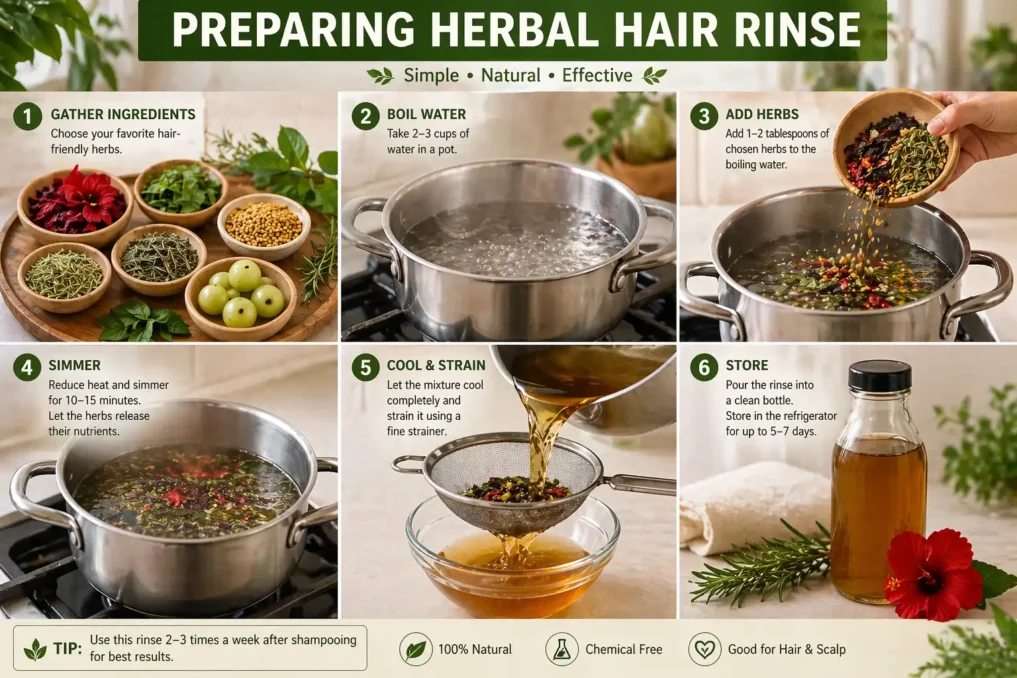 PREPARING HERBAL HAIR RINSE

Simple • Natural • Effective

1 GATHER INGREDIENTS
Choose your favorite hair-friendly herbs.

2 BOIL WATER
Take 2–3 cups of water in a pot.

3 ADD HERBS
Add 1–2 tablespoons of chosen herbs to the boiling water.

4 SIMMER
Reduce heat and simmer for 10–15 minutes. Let the herbs release their nutrients.

5 COOL & STRAIN
Let the mixture cool completely and strain it using a fine strainer.

6 STORE
Pour the rinse into a clean bottle. Store in the refrigerator for up to 5–7 days.

TIP: Use this rinse 2–3 times a week after shampooing for best results.

100% Natural

Chemical Free

Good for Hair & Scalp