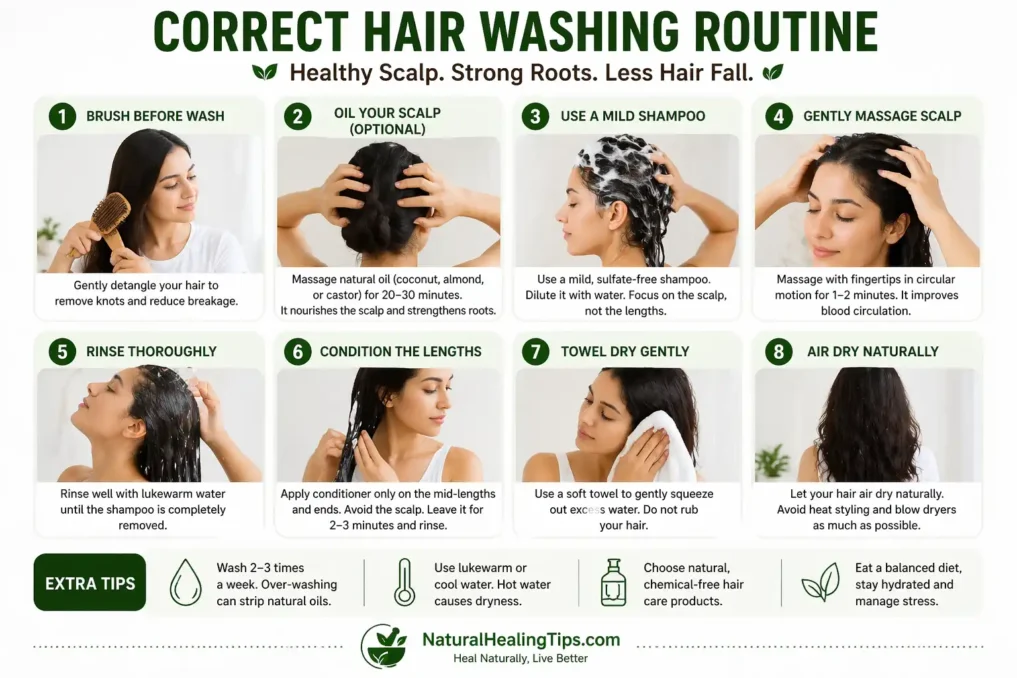 CORRECT HAIR WASHING ROUTINE

Healthy Scalp. Strong Roots. Less Hair Fall.

1 BRUSH BEFORE WASH

Gently detangle your hair to remove knots and reduce breakage.

2 OIL YOUR SCALP (OPTIONAL)

Massage natural oil (coconut, almond, or castor) for 20–30 minutes. It nourishes the scalp and strengthens roots.

3 USE A MILD SHAMPOO

Use a mild, sulfate-free shampoo. Dilute it with water. Focus on the scalp, not the lengths.

4 GENTLY MASSAGE SCALP

Massage with fingertips in circular motion for 1–2 minutes. It improves blood circulation.

5 RINSE THOROUGHLY

Rinse well with lukewarm water until the shampoo is completely removed.

6 CONDITION THE LENGTHS

Apply conditioner only on the mid-lengths and ends. Avoid the scalp. Leave it for 2–3 minutes and rinse.

7 TOWEL DRY GENTLY

Use a soft towel to gently squeeze out excess water. Do not rub your hair.

8 AIR DRY NATURALLY

Let your hair air dry naturally. Avoid heat styling and blow dryers as much as possible.

EXTRA TIPS

Wash 2–3 times a week. Over-washing can strip natural oils.

Use lukewarm or cool water. Hot water causes dryness.

Choose natural, chemical-free hair care products.

Eat a balanced diet, stay hydrated and manage stress.

NaturalHealingTips.com
Heal Naturally, Live Better