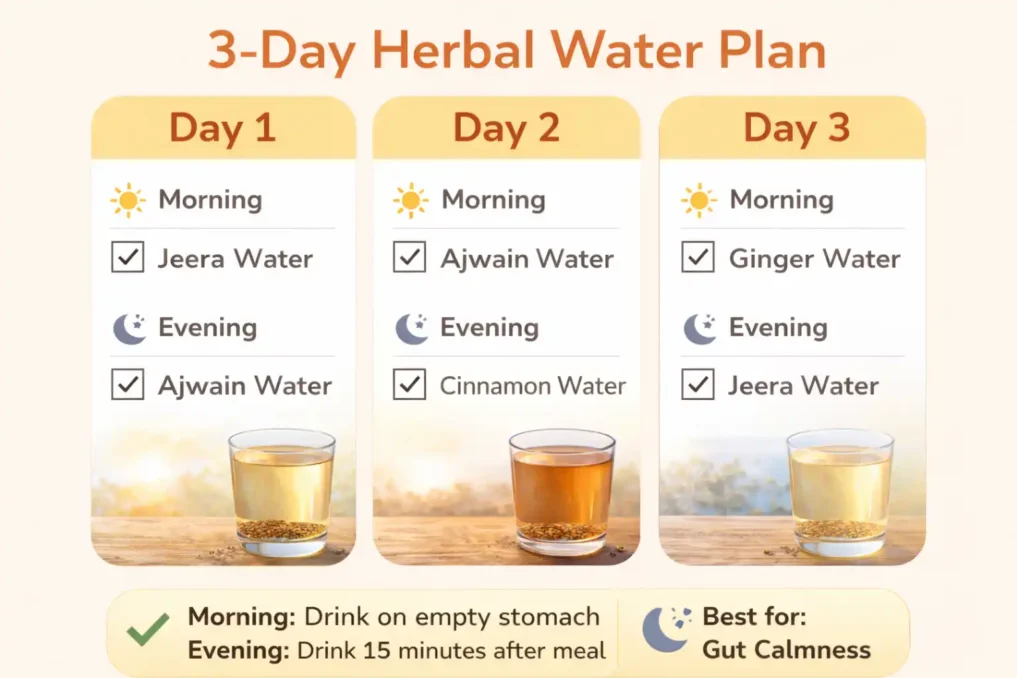 3-Day Herbal Water Plan

Day 1

Morning

Jeera Water

Evening

Ajwain Water

Day 2

Morning

Ajwain Water

Evening

Cinnamon Water

Day 3

Morning

Ginger Water

Evening

Jeera Water

Morning: Drink on empty stomach
Evening: Drink 15 minutes after meal

Best for:
Gut Calmness