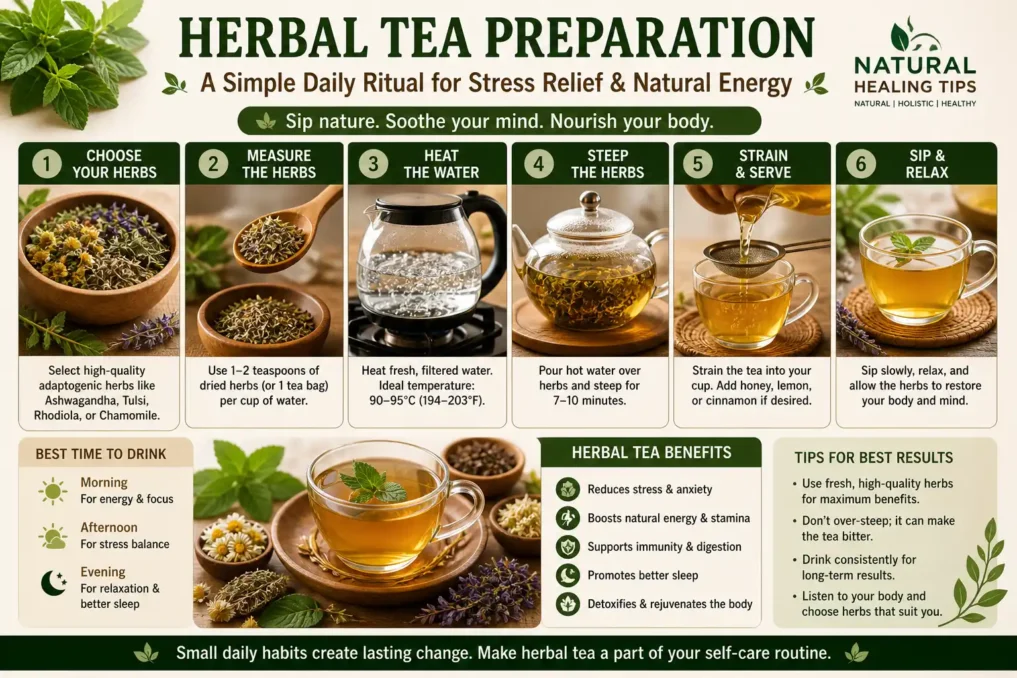 HERBAL TEA PREPARATION

A Simple Daily Ritual for Stress Relief & Natural Energy

NATURAL HEALING TIPS
NATURAL | HOLISTIC | HEALTHY

Sip nature. Soothe your mind. Nourish your body.

1 CHOOSE YOUR HERBS

Select high-quality adaptogenic herbs like Ashwagandha, Tulsi, Rhodiola, or Chamomile.

2 MEASURE THE HERBS

Use 1–2 teaspoons of dried herbs (or 1 tea bag) per cup of water.

3 HEAT THE WATER

Heat fresh, filtered water. Ideal temperature: 90–95°C (194–203°F).

4 STEEP THE HERBS

Pour hot water over herbs and steep for 7–10 minutes.

5 STRAIN & SERVE

Strain the tea into your cup. Add honey, lemon, or cinnamon if desired.

6 SIP & RELAX

Sip slowly, relax, and allow the herbs to restore your body and mind.

BEST TIME TO DRINK

Morning
For energy & focus

Afternoon
For stress balance

Evening
For relaxation & better sleep

HERBAL TEA BENEFITS

Reduces stress & anxiety

Boosts natural energy & stamina

Supports immunity & digestion

Promotes better sleep

Detoxifies & rejuvenates the body

TIPS FOR BEST RESULTS

• Use fresh, high-quality herbs for maximum benefits.

• Don't over-steep; it can make the tea bitter.

• Drink consistently for long-term results.

• Listen to your body and choose herbs that suit you.

Small daily habits create lasting change. Make herbal tea a part of your self-care routine.