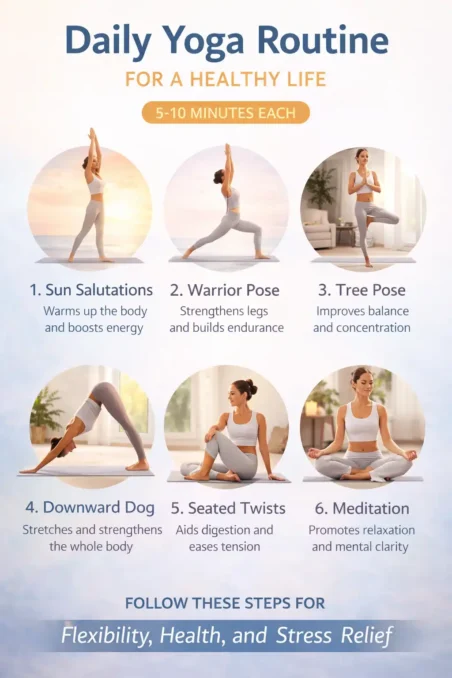 Daily Yoga Routine

FOR A HEALTHY LIFE

5-10 MINUTES EACH

1. Sun Salutations
Warms up the body and boosts energy

2. Warrior Pose
Strengthens legs and builds endurance

3. Tree Pose
Improves balance and concentration

4. Downward Dog
Stretches and strengthens the whole body

5. Seated Twists
Aids digestion and eases tension

6. Meditation
Promotes relaxation and mental clarity

FOLLOW THESE STEPS FOR

Flexibility, Health, and Stress Relief